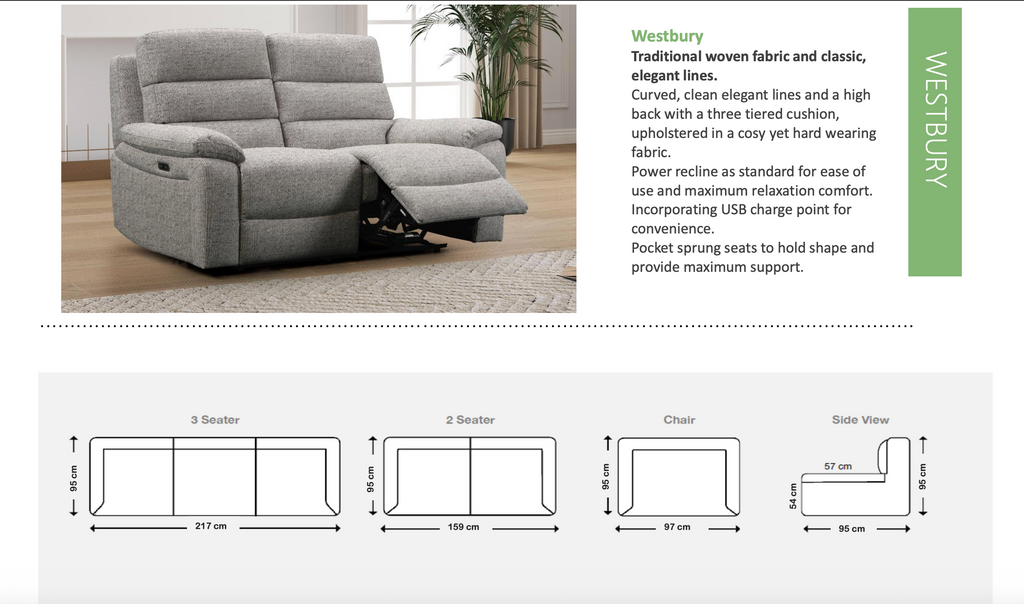 Westbury
**Traditional woven fabric and classic, elegant lines.**
Curved, clean elegant lines and a high back with a three tiered cushion, upholstered in a cosy yet hard wearing fabric.
Power recline as standard for ease of use and maximum relaxation comfort.
Incorporating USB charge point for convenience.
Pocket sprung seats to hold shape and provide maximum support.

WESTBURY

3 Seater
95 cm
217 cm

2 Seater
95 cm
159 cm

Chair
95 cm
97 cm

Side View
57 cm
54 cm
95 cm
95 cm