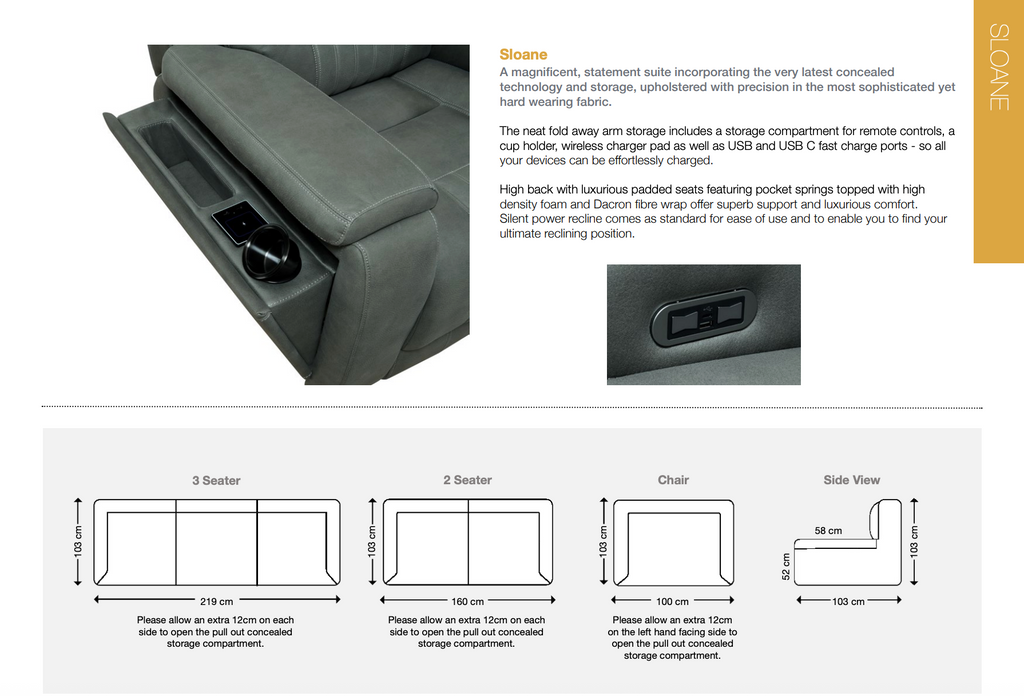 SLOANE

Sloane
A magnificent, statement suite incorporating the very latest concealed technology and storage, upholstered with precision in the most sophisticated yet hard wearing fabric.

The neat fold away arm storage includes a storage compartment for remote controls, a cup holder, wireless charger pad as well as USB and USB C fast charge ports - so all your devices can be effortlessly charged.

High back with luxurious padded seats featuring pocket springs topped with high density foam and Dacron fibre wrap offer superb support and luxurious comfort. Silent power recline comes as standard for ease of use and to enable you to find your ultimate reclining position.

3 Seater
103 cm
219 cm
Please allow an extra 12cm on each side to open the pull out concealed storage compartment.

2 Seater
103 cm
160 cm
Please allow an extra 12cm on each side to open the pull out concealed storage compartment.

Chair
103 cm
100 cm
Please allow an extra 12cm on the left hand facing side to open the pull out concealed storage compartment.

Side View
58 cm
52 cm
103 cm
103 cm